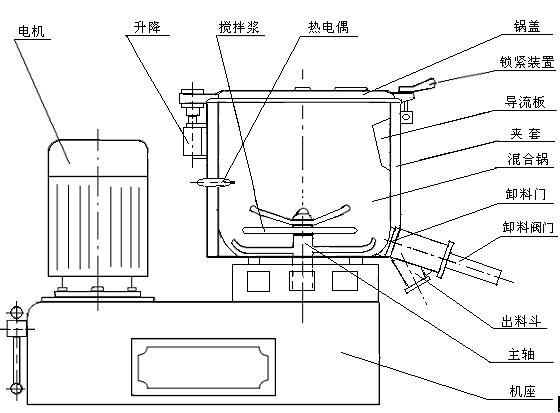 电机

升降

搅拌浆

热电偶

锅盖

锁紧装置

导流板

夹 套

混合锅

卸料门

卸料阀门

出料斗

主轴

机座