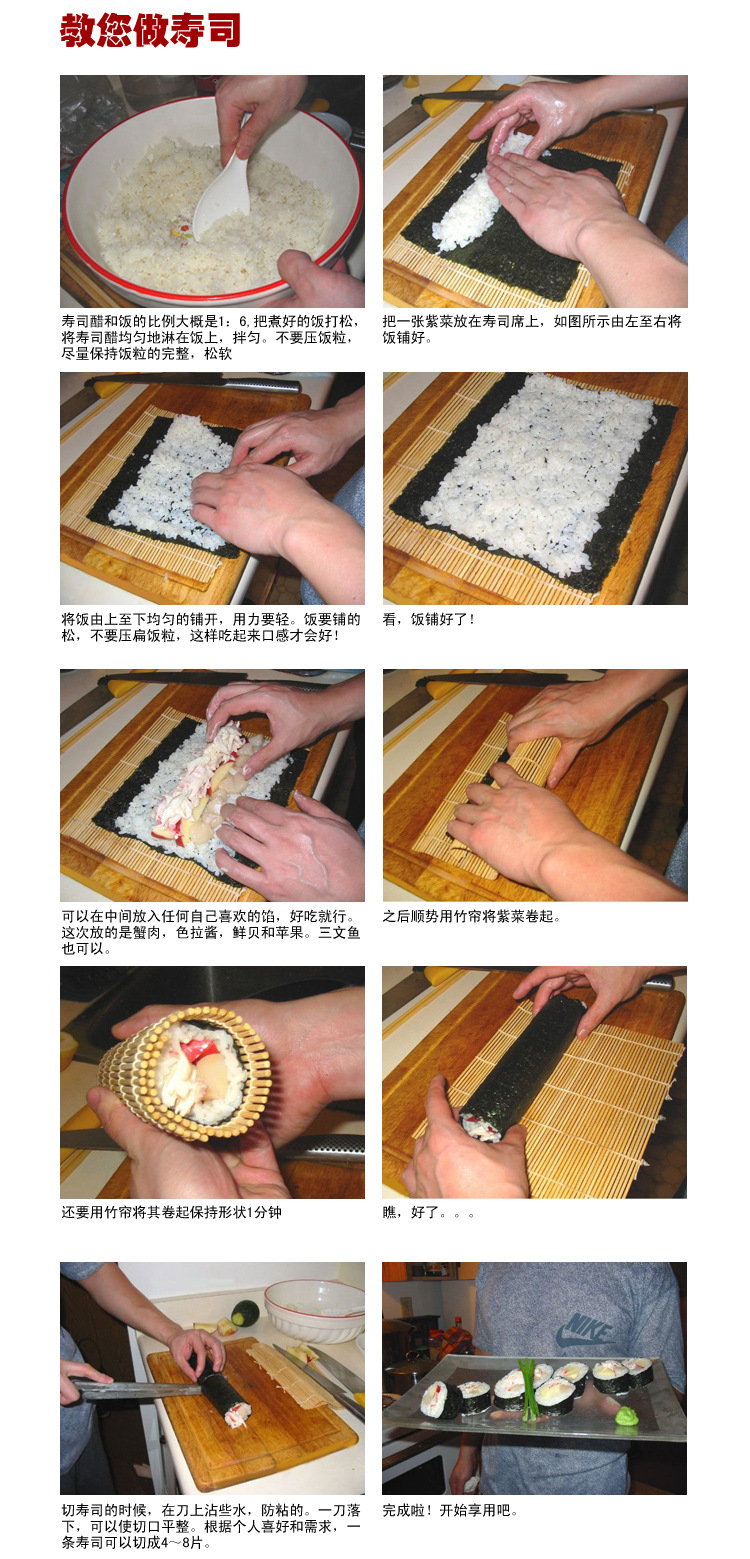 教您做寿司

寿司醋和饭的比例大概是1：6,把煮好的饭打松，将寿司醋均匀地淋在饭上，拌匀。不要压饭粒，尽量保持饭粒的完整，松软

把一张紫菜放在寿司席上，如图所示由左至右将饭铺好。

将饭由上至下均匀的铺开，用力要轻。饭要铺的松，不要压扁饭粒，这样吃起来口感才会好！

看，饭铺好了！

可以在中间放入任何自己喜欢的馅，好吃就行。这次放的是蟹肉，色拉酱，鲜贝和苹果。三文鱼也可以。

之后顺势用竹帘将紫菜卷起。

还要用竹帘将其卷起保持形状1分钟

瞧，好了。。。

切寿司的时候，在刀上沾些水，防粘的。一刀落下，可以使切口平整。根据个人喜好和需求，一条寿司可以切成4～8片。

NIKE

完成啦！开始享用吧。