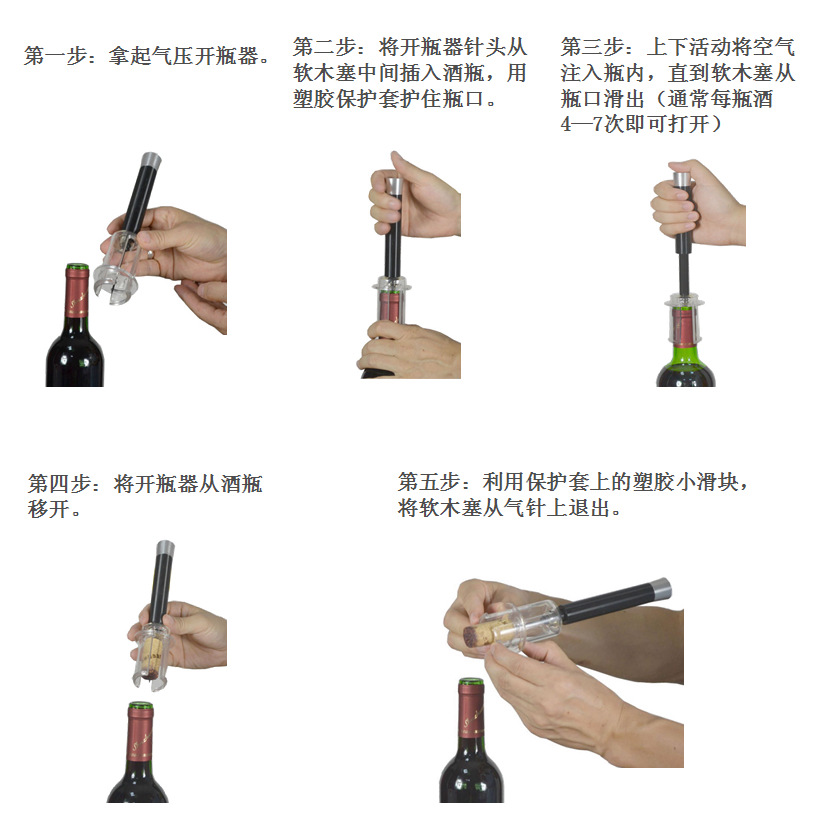 第一步：拿起气压开瓶器。

第二步：将开瓶器针头从软木塞中间插入酒瓶，用塑胶保护套护住瓶口。

第三步：上下活动将空气注入瓶内，直到软木塞从瓶口滑出（通常每瓶酒4—7次即可打开）

第四步：将开瓶器从酒瓶移开。

第五步：利用保护套上的塑胶小滑块，将软木塞从气针上退出。