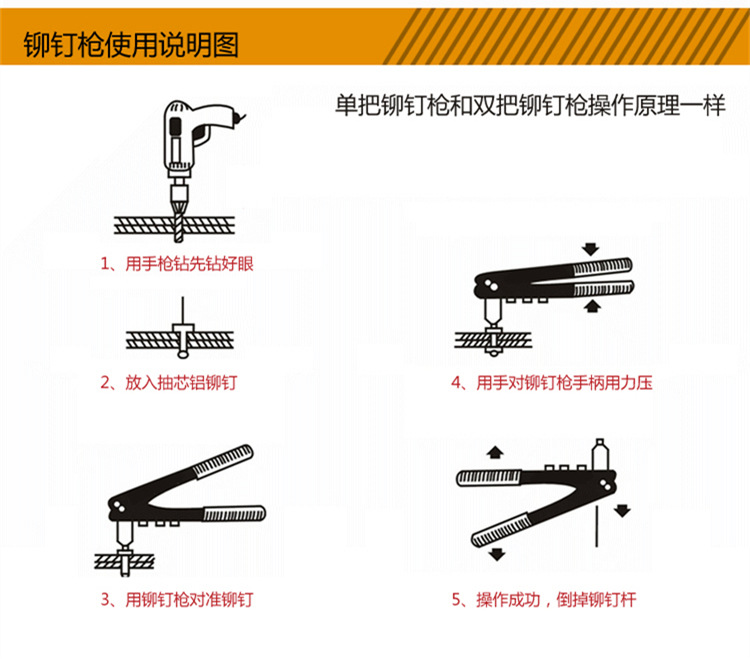 铆钉枪使用说明图

单把铆钉枪和双把铆钉枪操作原理一样

1、用手枪钻先钻好眼

2、放入抽芯铝铆钉

3、用铆钉枪对准铆钉

4、用手对铆钉枪手柄用力压

5、操作成功，倒掉铆钉杆