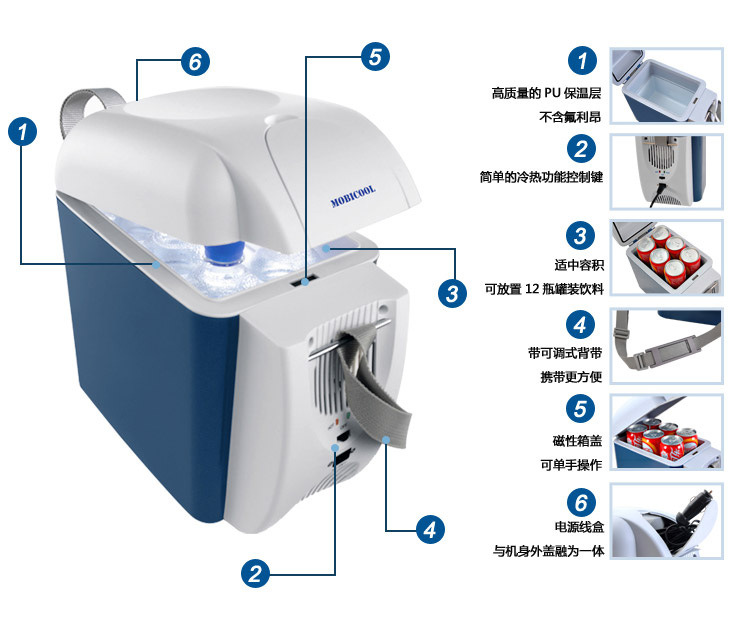 6

5

1

MOBICOOL

3

4

2

1
高质量的 PU 保温层
不含氟利昂

2
简单的冷热功能控制键

3
适中容积
可放置 12 瓶罐装饮料

4
带可调式背带
携带更方便

5
磁性箱盖
可单手操作

6
电源线盒
与机身外盖融为一体