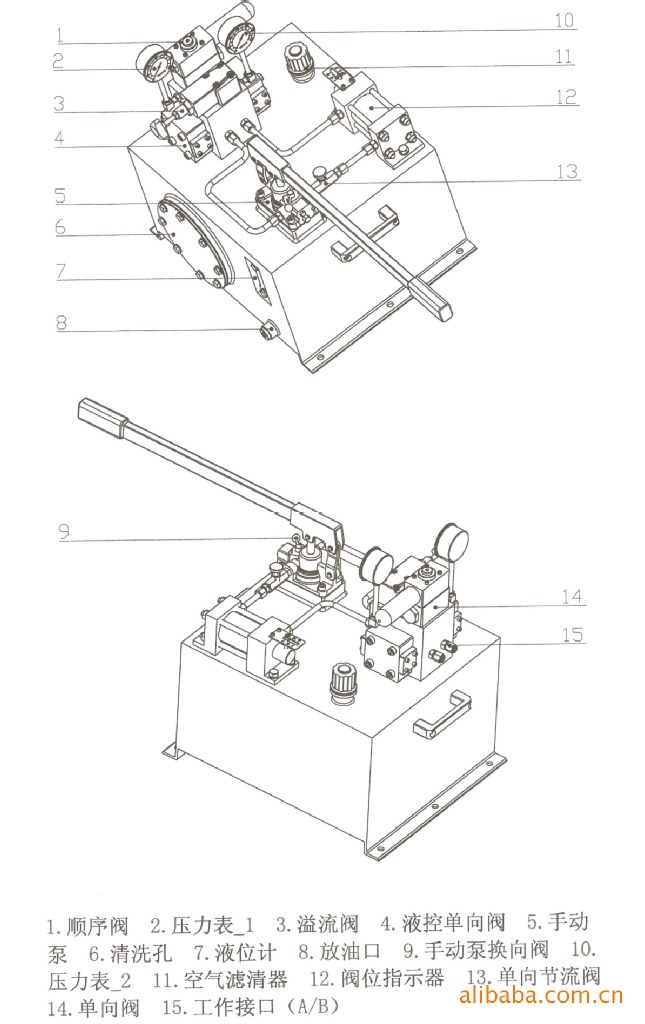 1
2
3
4
5
6
7
8
10
11
12
13

9
14
15

1.顺序阀 2.压力表_1 3.溢流阀 4.液控单向阀 5.手动泵 6.清洗孔 7.液位计 8.放油口 9.手动泵换向阀 10.压力表_2 11.空气滤清器 12.阀位指示器 13.单向节流阀 14.单向阀 15.工作接口(A/B)

alibaba.com.cn