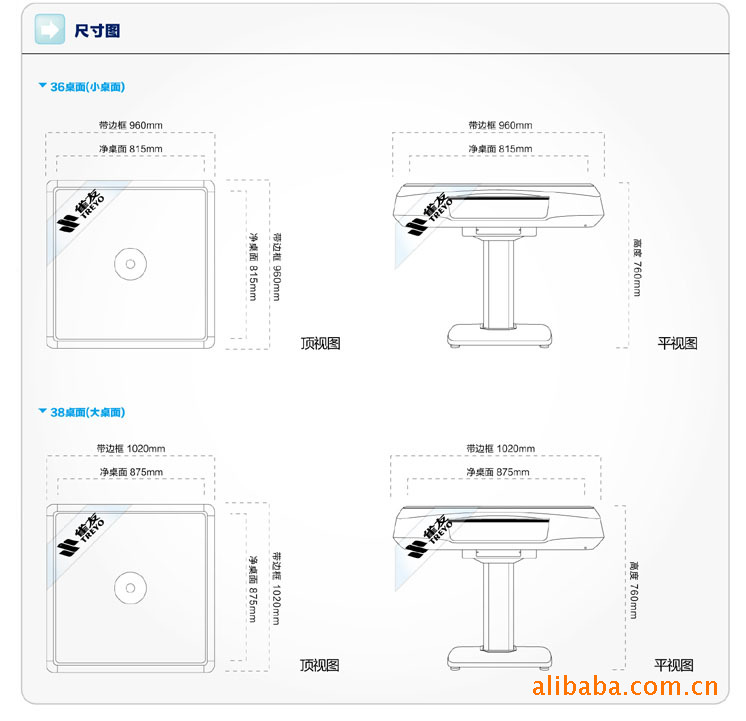 尺寸图

36桌面(小桌面)

带边框 960mm

净桌面 815mm

雀友 TREYO

净桌面 815mm

带边框 960mm

顶视图

带边框 960mm

净桌面 815mm

雀友 TREYO

高度 760mm

平视图

38桌面(大桌面)

带边框 1020mm

净桌面 875mm

雀友 TREYO

净桌面 875mm

带边框 1020mm

顶视图

带边框 1020mm

净桌面 875mm

雀友 TREYO

高度 760mm

平视图

alibaba.com.cn