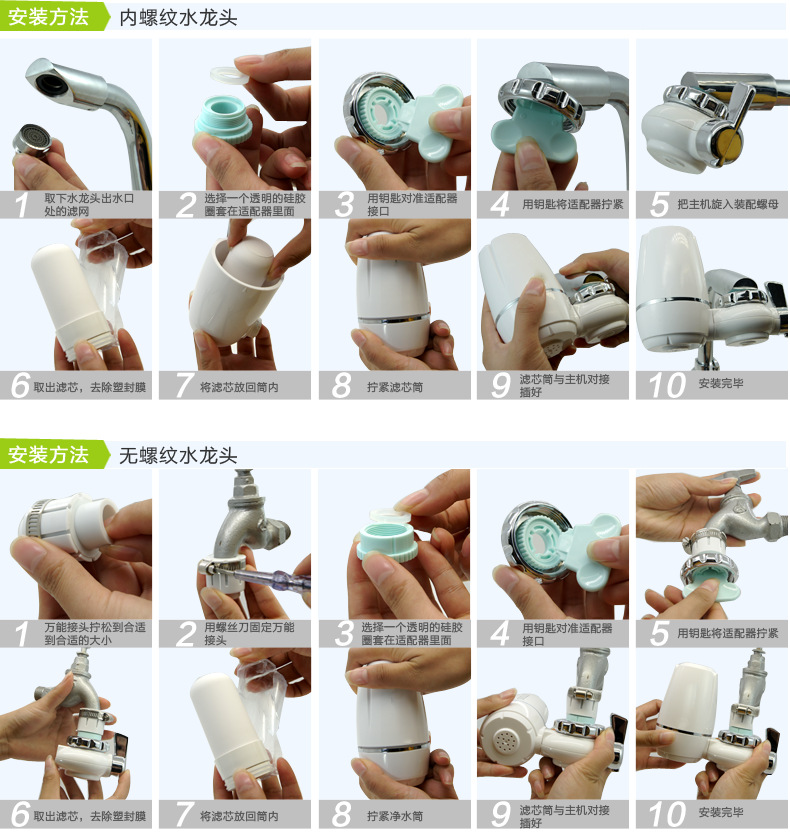 安装方法 内螺纹水龙头

1 取下水龙头出水口处的滤网

2 选择一个透明的硅胶圈套在适配器里面

3 用钥匙对准适配器接口

4 用钥匙将适配器拧紧

5 把主机旋入装配螺母

6 取出滤芯，去除塑封膜

7 将滤芯放回筒内

8 拧紧滤芯筒

9 滤芯筒与主机对接插好

10 安装完毕

安装方法 无螺纹水龙头

1 万能接头拧松到合适到合适的大小

2 用螺丝刀固定万能接头

3 选择一个透明的硅胶圈套在适配器里面

4 用钥匙对准适配器接口

5 用钥匙将适配器拧紧

6 取出滤芯，去除塑封膜

7 将滤芯放回筒内

8 拧紧净水筒

9 滤芯筒与主机对接插好

10 安装完毕