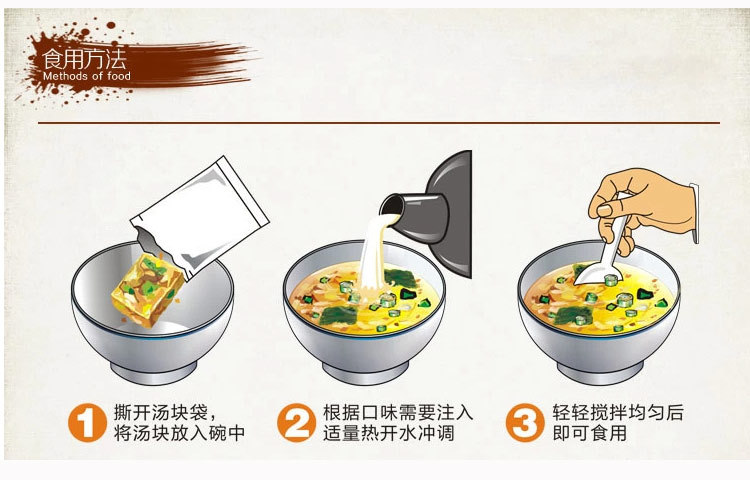 食用方法
Methods of food

1 撕开汤块袋，将汤块放入碗中

2 根据口味需要注入适量热开水冲调

3 轻轻搅拌均匀后即可食用