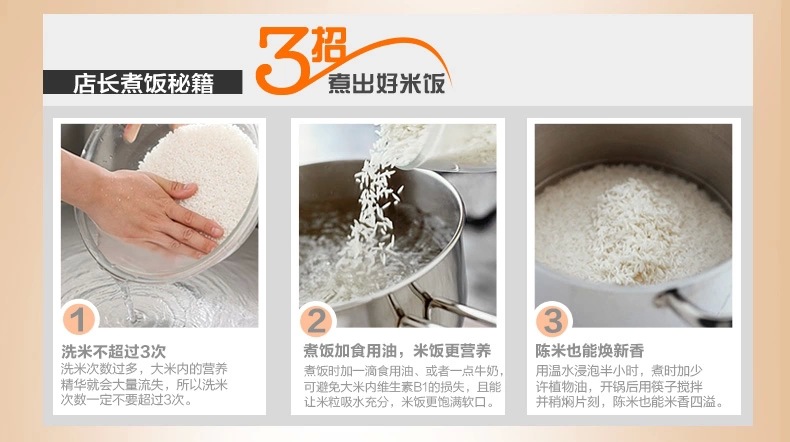 店长煮饭秘籍

3招
煮出好米饭

1
洗米不超过3次
洗米次数过多，大米内的营养精华就会大量流失，所以洗米次数一定不要超过3次。

2
煮饭加食用油，米饭更营养
煮饭时加一滴食用油、或者一点牛奶，可避免大米内维生素B1的损失，且能让米粒吸水充分，米饭更饱满软口。

3
陈米也能焕新香
用温水浸泡半小时，煮时加少许植物油，开锅后用筷子搅拌并稍焖片刻，陈米也能米香四溢。