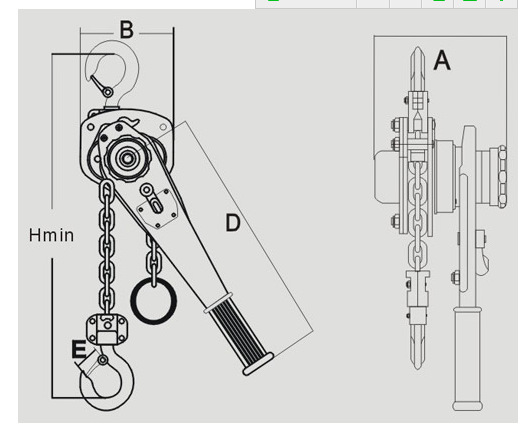 B

A

D

Hmin

E