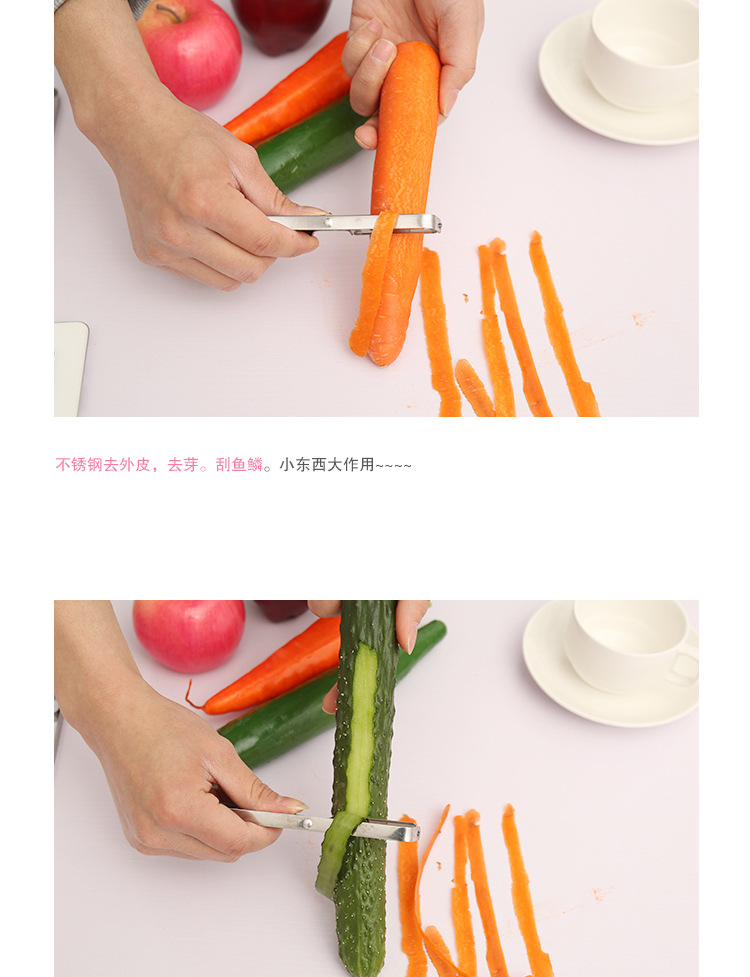 不锈钢去外皮，去芽。刮鱼鳞。小东西大作用~~~~