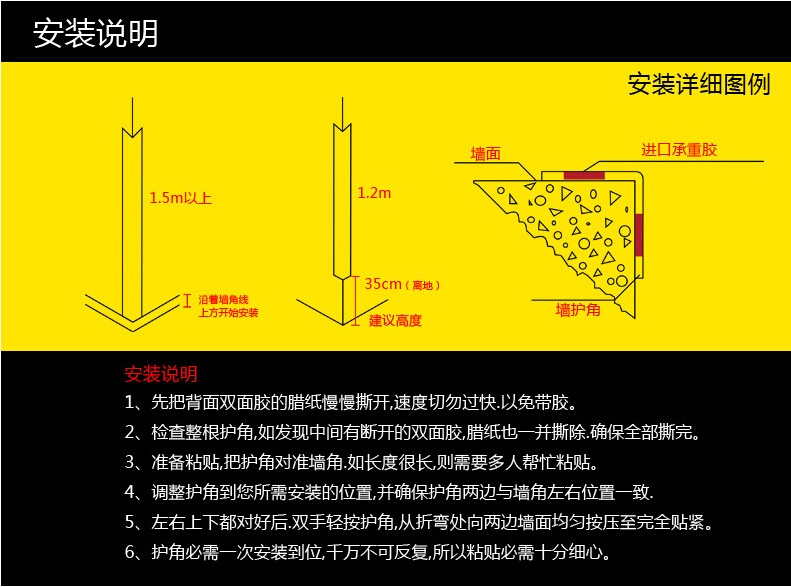 安装说明

安装详细图例

1.5m以上

沿着墙角线
上方开始安装

1.2m

35cm（离地）

建议高度

墙面

进口承重胶

墙护角

安装说明

1、先把背面双面胶的腊纸慢慢撕开,速度切勿过快.以免带胶。

2、检查整根护角,如发现中间有断开的双面胶,腊纸也一并撕除.确保全部撕完。

3、准备粘贴,把护角对准墙角.如长度很长,则需要多人帮忙粘贴。

4、调整护角到您所需安装的位置,并确保护角两边与墙角左右位置一致.

5、左右上下都对好后.双手轻按护角,从折弯处向两边墙面均匀按压至完全贴紧。

6、护角必需一次安装到位,千万不可反复,所以粘贴必需十分细心。