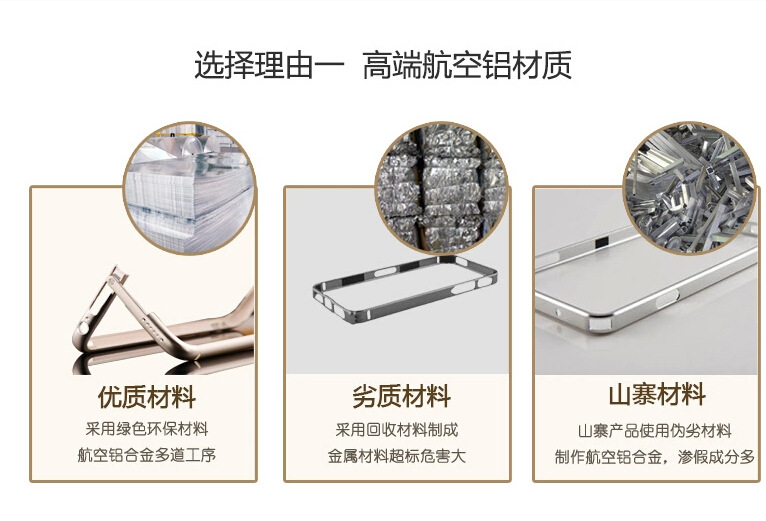 选择理由一 高端航空铝材质

优质材料
采用绿色环保材料
航空铝合金多道工序

劣质材料
采用回收材料制成
金属材料超标危害大

山寨材料
山寨产品使用伪劣材料
制作航空铝合金，渗假成分多