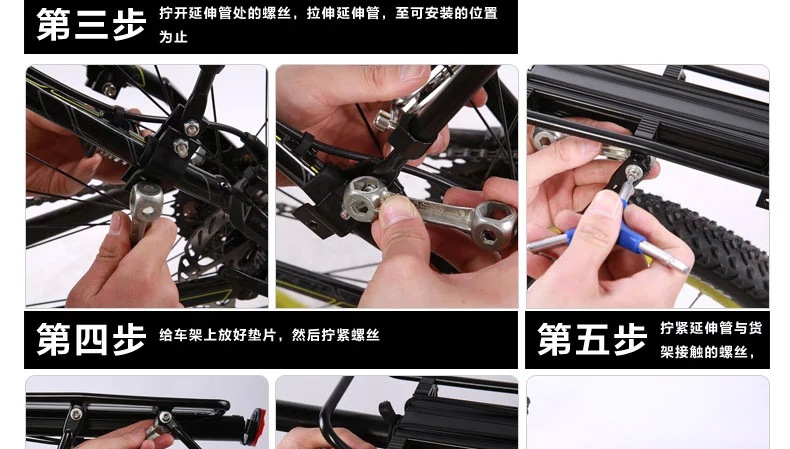 第三步 拧开延伸管处的螺丝，拉伸延伸管，至可安装的位置为止

第四步 给车架上放好垫片，然后拧紧螺丝

第五步 拧紧延伸管与货架接触的螺丝，