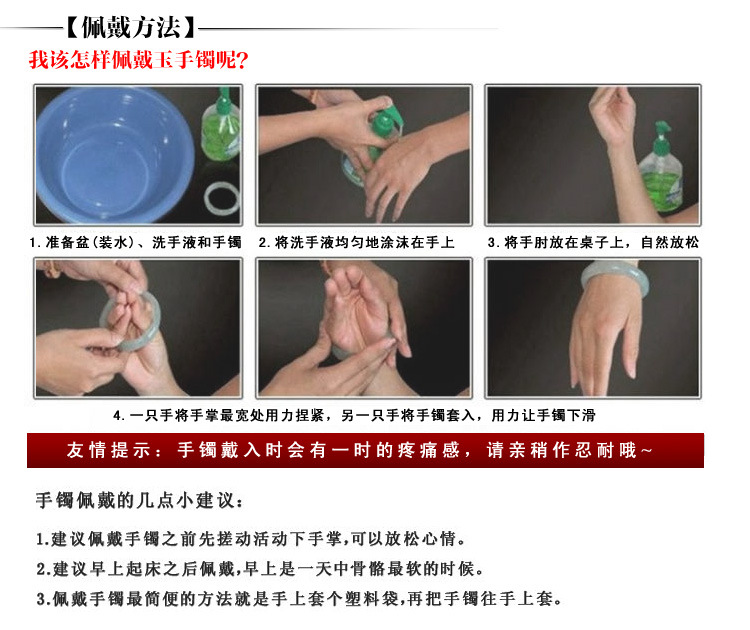 【佩戴方法】
我该怎样佩戴玉手镯呢？

1. 准备盆（装水）、洗手液和手镯
2. 将洗手液均匀地涂沫在手上
3. 将手肘放在桌子上，自然放松

4. 一只手将手掌最宽处用力捏紧，另一只手将手镯套入，用力让手镯下滑

友情提示：手镯戴入时会有一时的疼痛感，请亲稍作忍耐哦~

手镯佩戴的几点小建议：

1.建议佩戴手镯之前先搓动活动下手掌，可以放松心情。
2.建议早上起床之后佩戴，早上是一天中骨骼最软的时候。
3.佩戴手镯最简便的方法就是手上套个塑料袋，再把手镯往手上套。