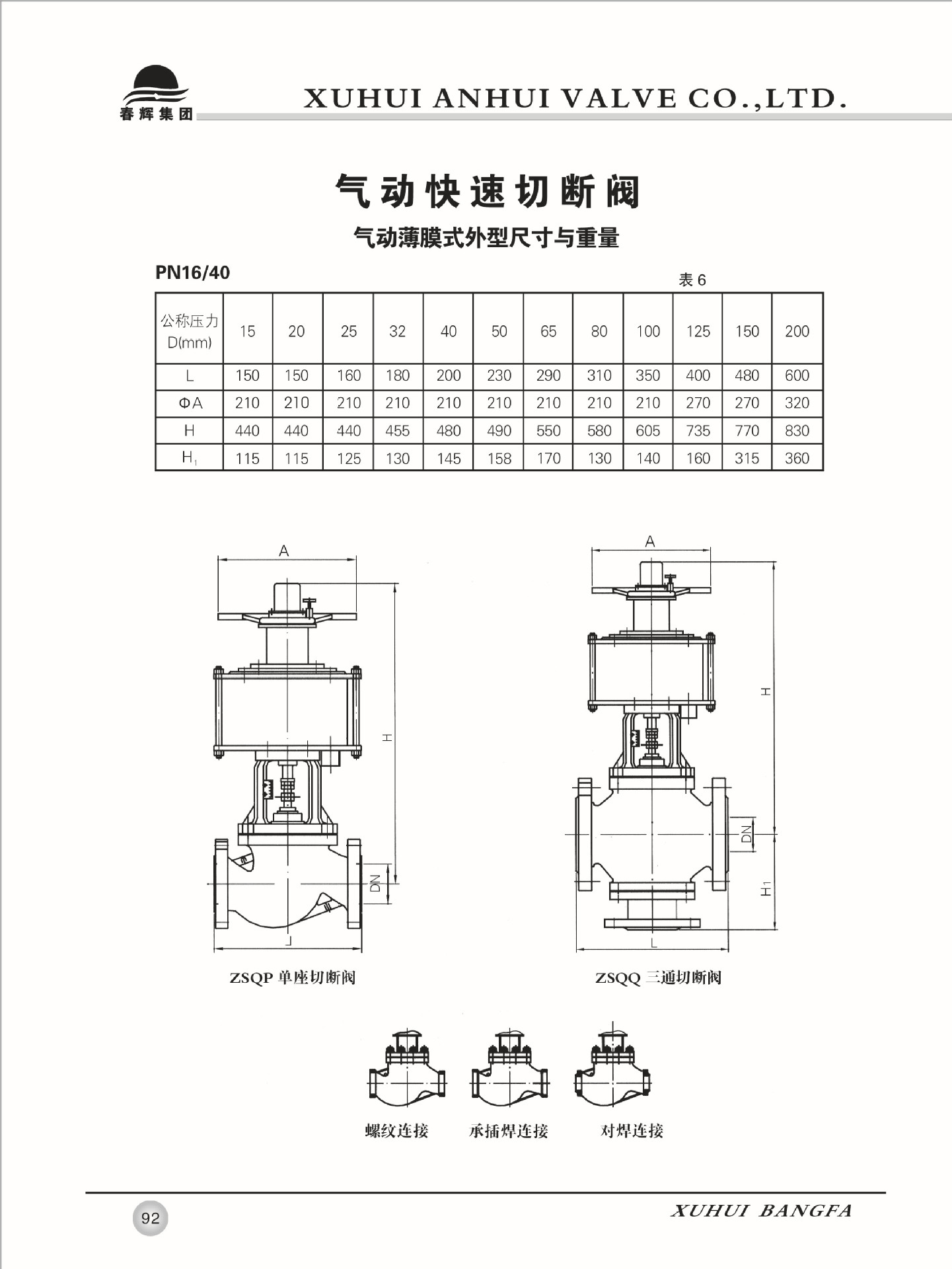 春辉集团

XUHUI ANHUI VALVE CO.,LTD.

气动快速切断阀

气动薄膜式外型尺寸与重量

PN16/40

表 6

| 公称压力 D(mm) | 15 | 20 | 25 | 32 | 40 | 50 | 65 | 80 | 100 | 125 | 150 | 200 |
|---|---|---|---|---|---|---|---|---|---|---|---|---|
| L | 150 | 150 | 160 | 180 | 200 | 230 | 290 | 310 | 350 | 400 | 480 | 600 |
| ΦA | 210 | 210 | 210 | 210 | 210 | 210 | 210 | 210 | 210 | 270 | 270 | 320 |
| H | 440 | 440 | 440 | 455 | 480 | 490 | 550 | 580 | 605 | 735 | 770 | 830 |
| $H_1$ | 115 | 115 | 125 | 130 | 145 | 158 | 170 | 130 | 140 | 160 | 315 | 360 |

A

H

DN

L

ZSQP 单座切断阀

A

H

DN

H1

L

ZSQQ 三通切断阀

螺纹连接 承插焊连接 对焊连接

92

XUHUI BANGFA