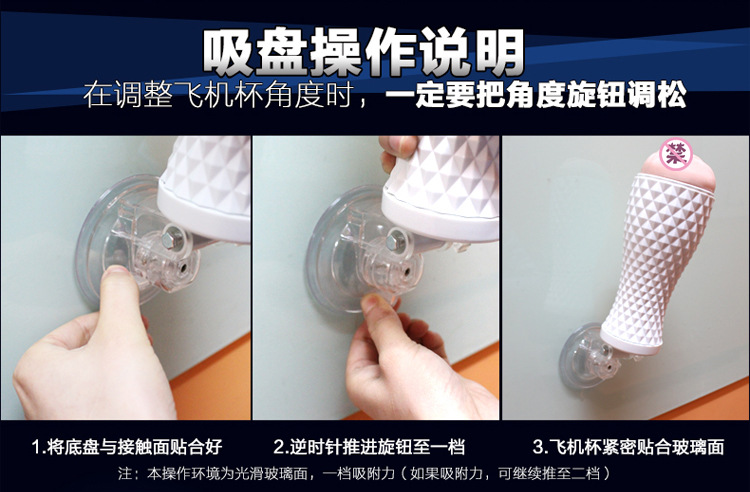 吸盘操作说明

在调整飞机杯角度时，一定要把角度旋钮调松

禁

1.将底盘与接触面贴合好

2.逆时针推进旋钮至一档

3.飞机杯紧密贴合玻璃面

注：本操作环境为光滑玻璃面，一档吸附力（如果吸附力，可继续推至二档）