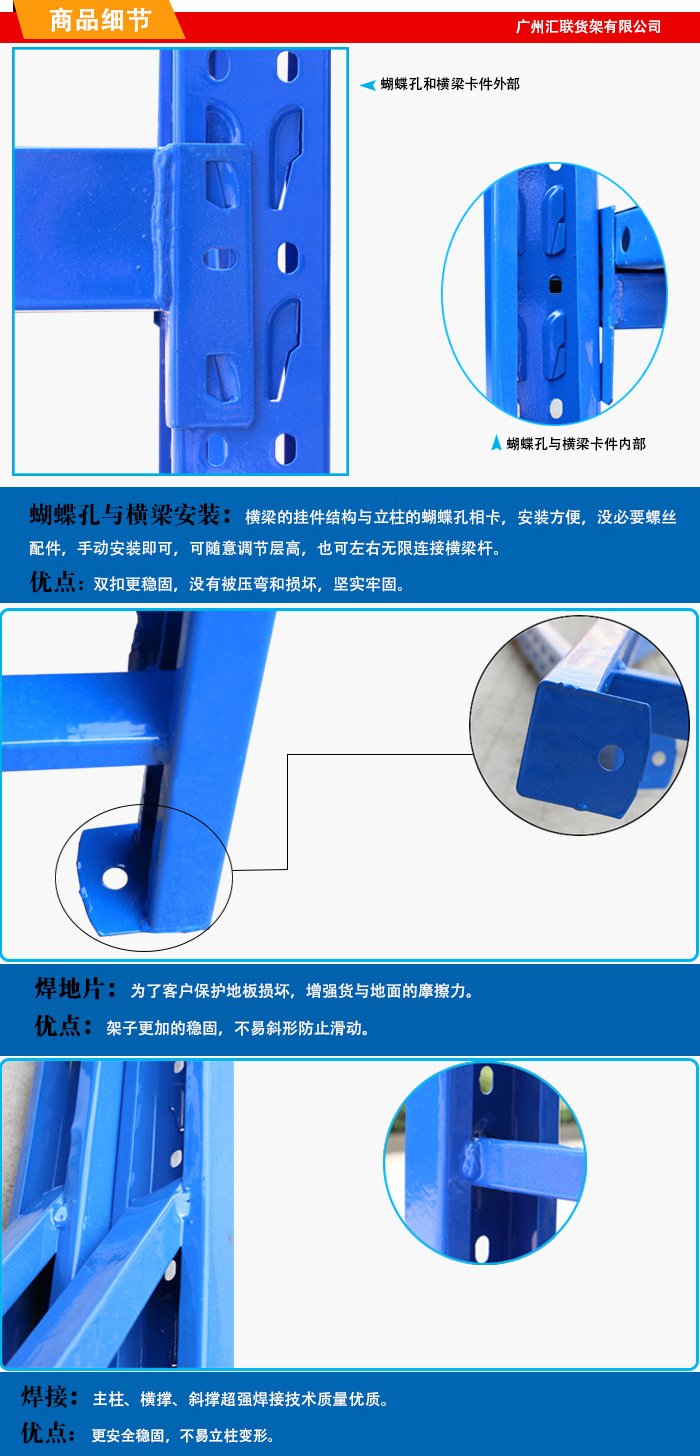 商品细节

广州汇联货架有限公司

蝴蝶孔和横梁卡件外部

蝴蝶孔与横梁卡件内部

蝴蝶孔与横梁安装：横梁的挂件结构与立柱的蝴蝶孔相卡，安装方便，没必要螺丝配件，手动安装即可，可随意调节层高，也可左右无限连接横梁杆。

优点：双扣更稳固，没有被压弯和损坏，坚实牢固。

焊地片：为了客户保护地板损坏，增强货与地面的摩擦力。

优点：架子更加的稳固，不易斜形防止滑动。

焊接：主柱、横撑、斜撑超强焊接技术质量优质。

优点：更安全稳固，不易立柱变形。