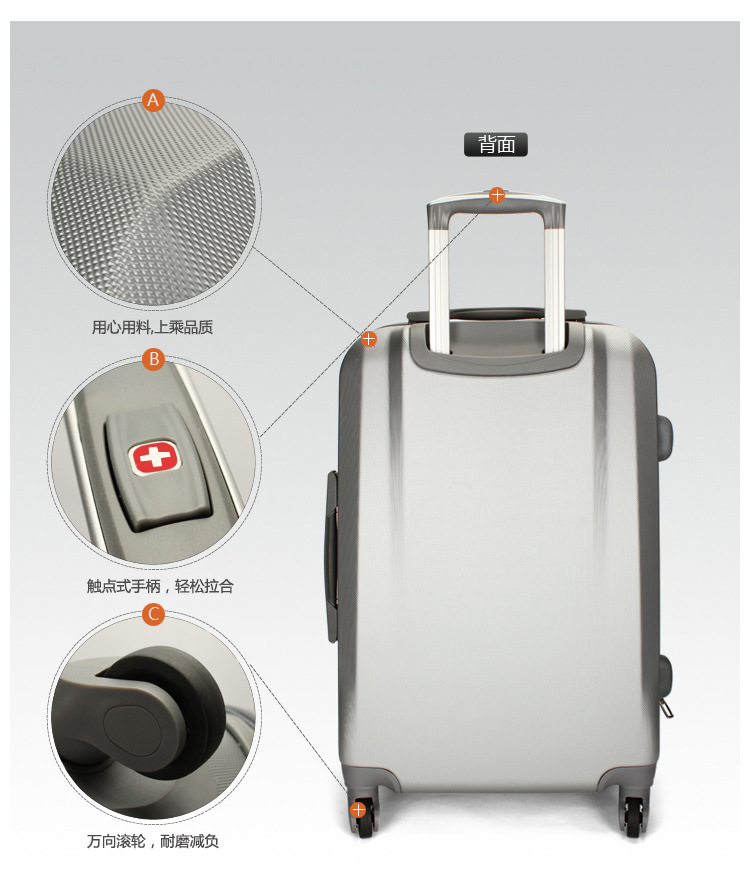 A

用心用料,上乘品质

B

触点式手柄，轻松拉合

C

万向滚轮，耐磨减负

背面