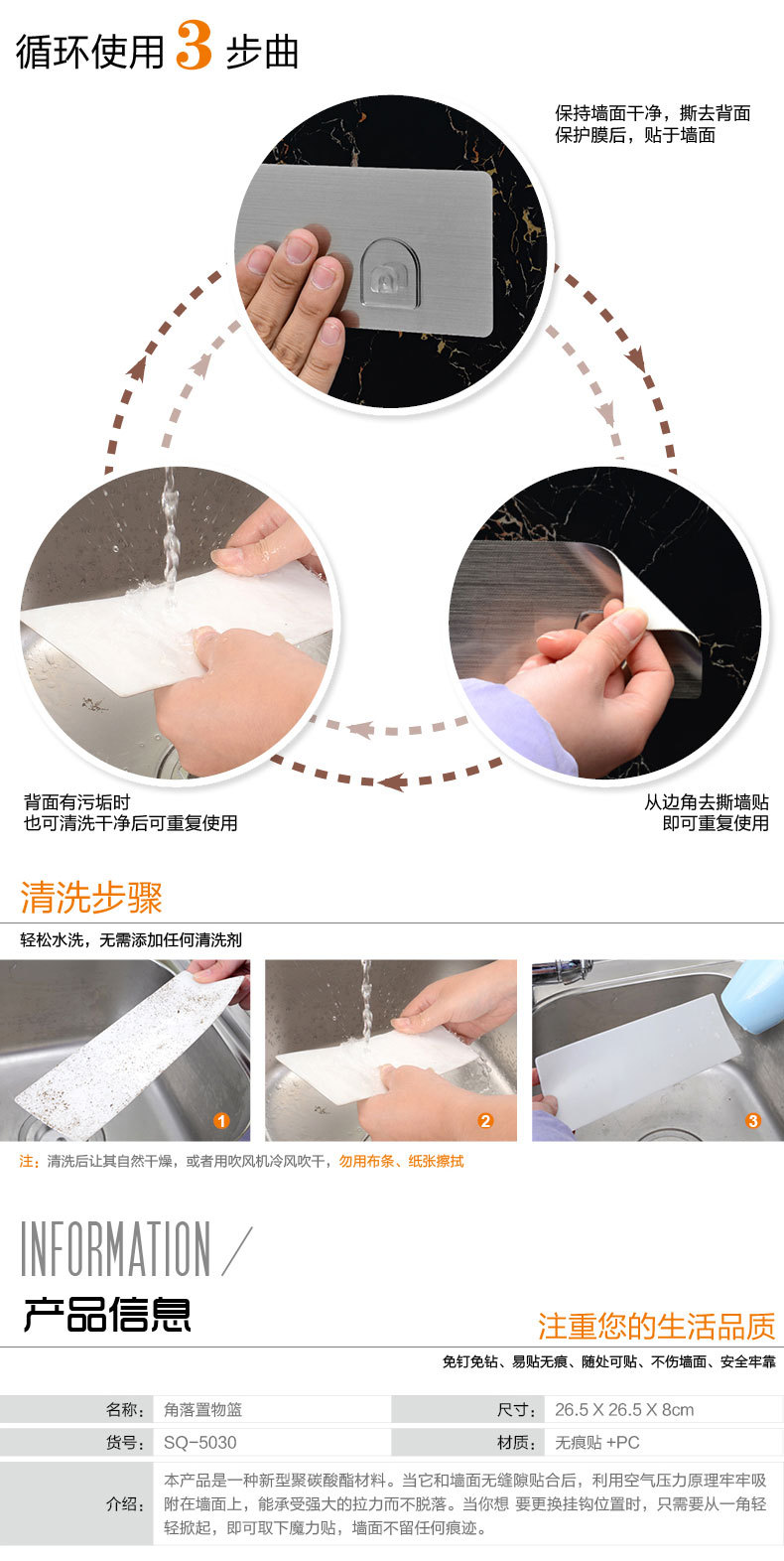 循环使用 3 步曲

保持墙面干净，撕去背面保护膜后，贴于墙面

背面有污垢时
也可清洗干净后可重复使用

从边角去撕墙贴
即可重复使用

清洗步骤

轻松水洗，无需添加任何清洗剂

1

2

3

注：清洗后让其自然干燥，或者用吹风机冷风吹干，勿用布条、纸张擦拭

INFORMATION /

产品信息

注重您的生活品质

免钉免钻、易贴无痕、随处可贴、不伤墙面、安全牢靠

| 名称： | 角落置物篮 | 尺寸： | 26.5 X 26.5 X 8cm |
|---|---|---|---|
| 货号： | SQ-5030 | 材质： | 无痕贴 +PC |
| 介绍： | 本产品是一种新型聚碳酸酯材料。当它和墙面无缝隙贴合后，利用空气压力原理牢牢吸附在墙面上，能承受强大的拉力而不脱落。当你想 要更换挂钩位置时，只需要从一角轻轻掀起，即可取下魔力贴，墙面不留任何痕迹。 | | |