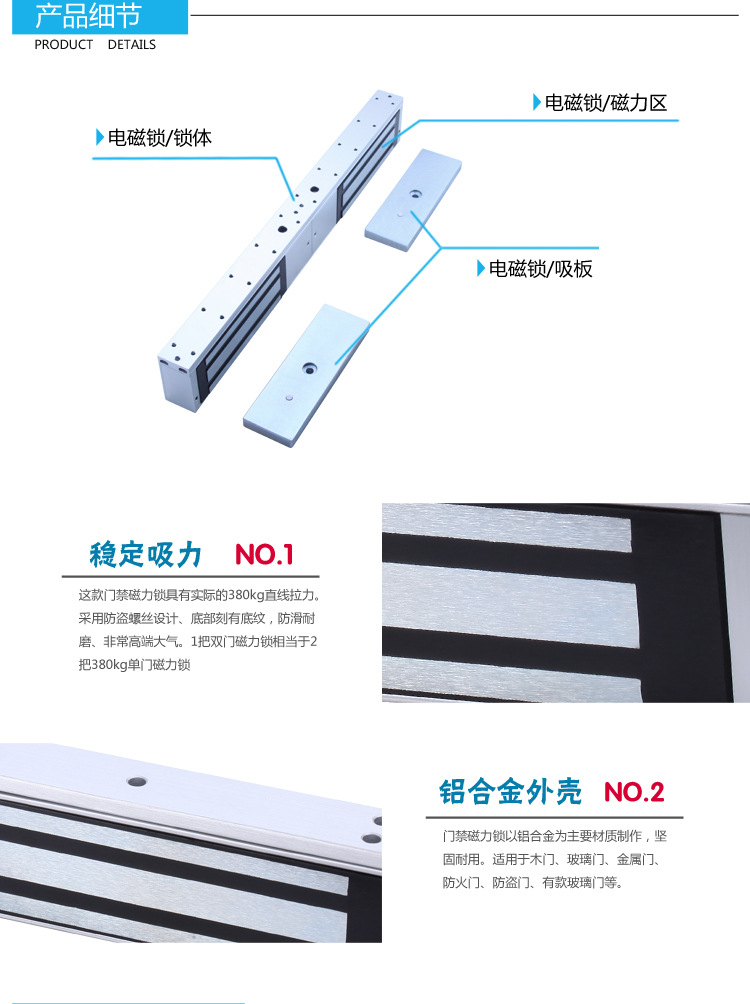 产品细节
PRODUCT DETAILS

电磁锁/锁体

电磁锁/磁力区

电磁锁/吸板

稳定吸力 NO.1

这款门禁磁力锁具有实际的380kg直线拉力。采用防盗螺丝设计、底部刻有底纹，防滑耐磨、非常高端大气。1把双门磁力锁相当于2把380kg单门磁力锁

铝合金外壳 NO.2

门禁磁力锁以铝合金为主要材质制作，坚固耐用。适用于木门、玻璃门、金属门、防火门、防盗门、有款玻璃门等。