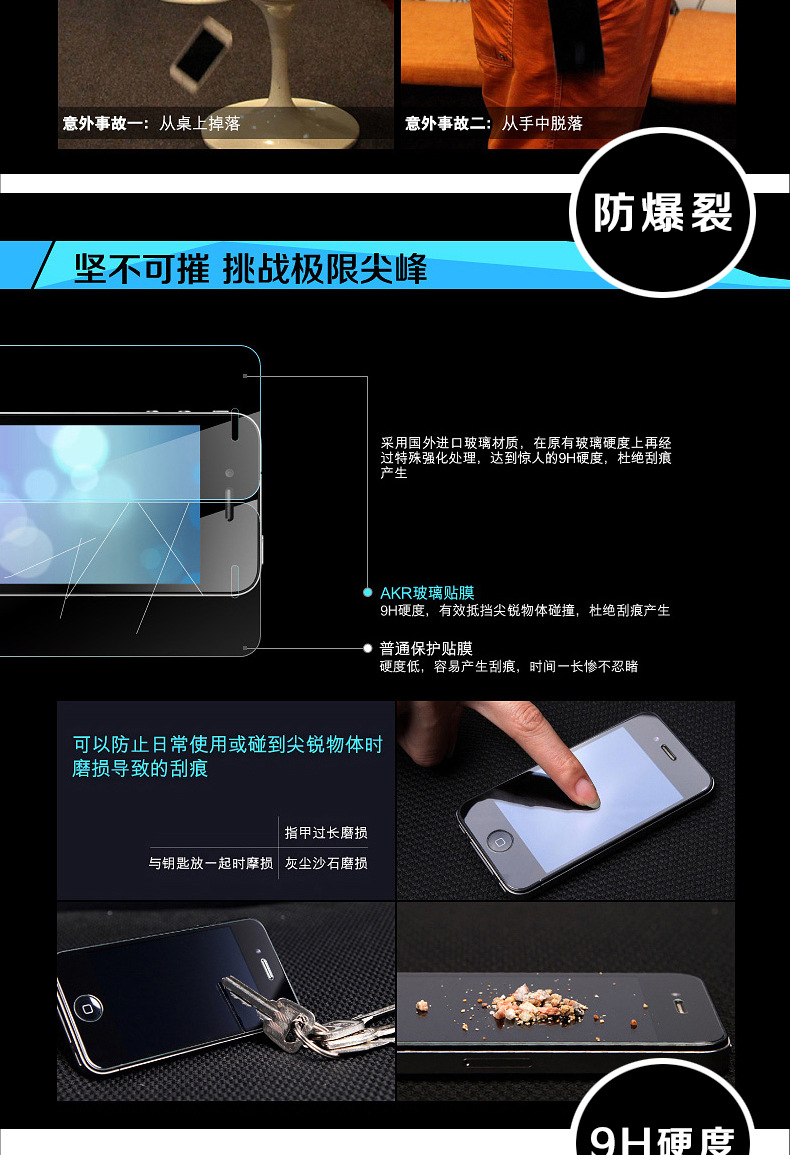 意外事故一：从桌上掉落

意外事故二：从手中脱落

防爆裂

坚不可摧 挑战极限尖峰

采用国外进口玻璃材质，在原有玻璃硬度上再经过特殊强化处理，达到惊人的9H硬度，杜绝刮痕产生

AKR玻璃贴膜
9H硬度，有效抵挡尖锐物体碰撞，杜绝刮痕产生

普通保护贴膜
硬度低，容易产生刮痕，时间一长惨不忍睹

可以防止日常使用或碰到尖锐物体时磨损导致的刮痕

指甲过长磨损

与钥匙放一起时摩损

灰尘沙石磨损

9H硬度