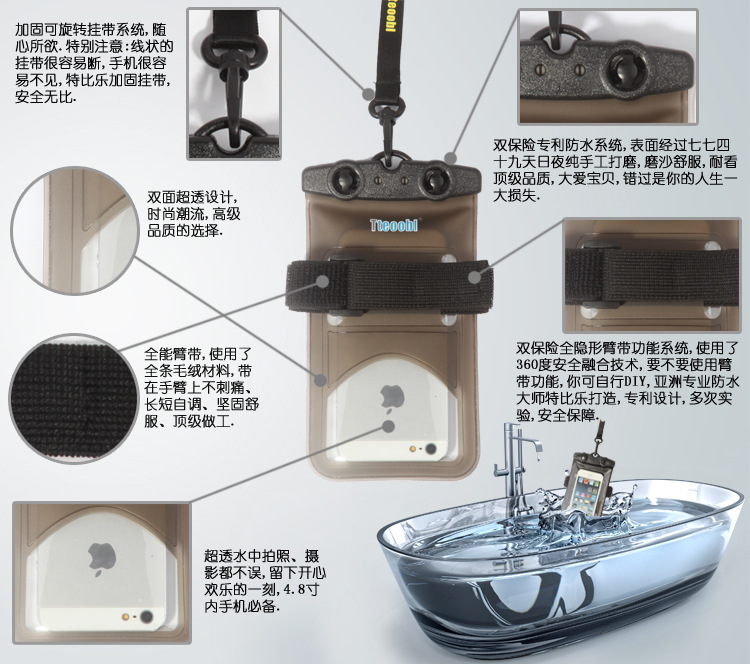 加固可旋转挂带系统，随心所欲．特别注意：线状的挂带很容易断，手机很容易不见，特比乐加固挂带，安全无比．

Tteoobl

双保险专利防水系统，表面经过七七四十九天日夜纯手工打磨，磨沙舒服，耐看顶级品质，大爱宝贝，错过是你的人生一大损失．

双面超透设计，时尚潮流，高级品质的选择．

Tteoobl

全能臂带，使用了全条毛绒材料，带在手臂上不刺痛、长短自调、坚固舒服、顶级做工．

双保险全隐形臂带功能系统，使用了360度安全融合技术，要不要使用臂带功能，你可自行DIY，亚洲专业防水大师特比乐打造，专利设计，多次实验，安全保障．

超透水中拍照、摄影都不误，留下开心欢乐的一刻，4.8寸内手机必备．