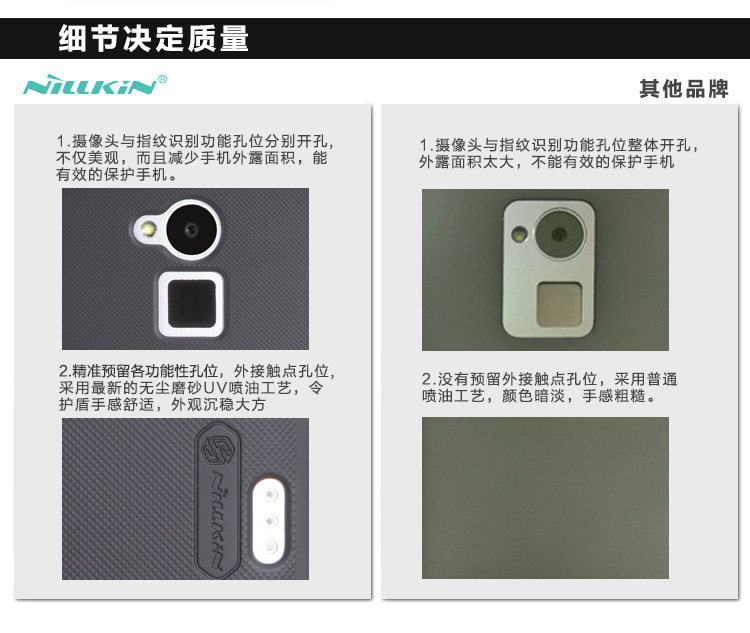 细节决定质量

NILLKIN®

其他品牌

1.摄像头与指纹识别功能孔位分别开孔，不仅美观，而且减少手机外露面积，能有效的保护手机。

2.精准预留各功能性孔位，外接触点孔位，采用最新的无尘磨砂UV喷油工艺，令护盾手感舒适，外观沉稳大方

NILLKIN

1.摄像头与指纹识别功能孔位整体开孔，外露面积太大，不能有效的保护手机

2.没有预留外接触点孔位，采用普通喷油工艺，颜色暗淡，手感粗糙。