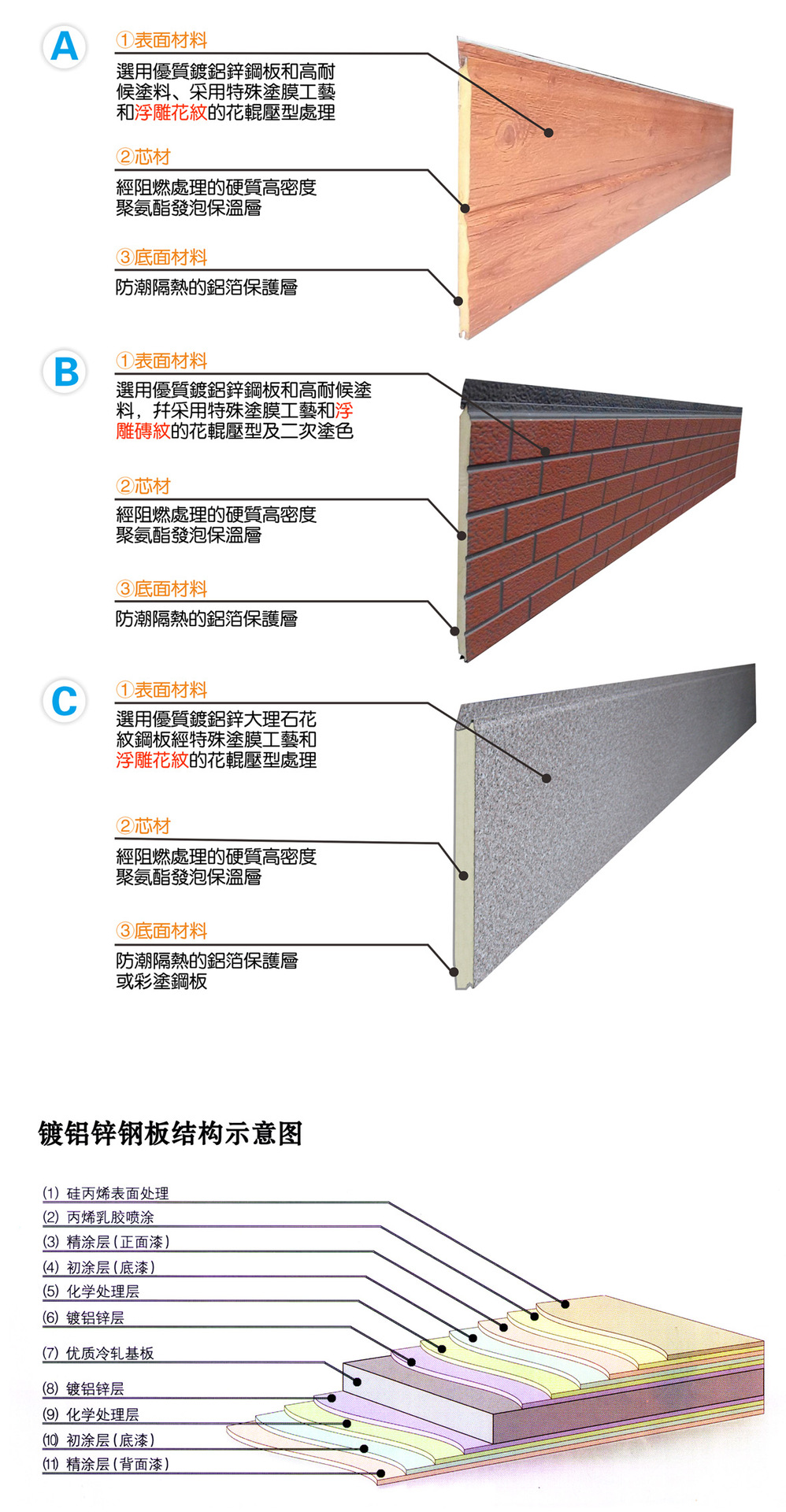 A

①表面材料

選用優質鍍鋁鋅鋼板和高耐候塗料、采用特殊塗膜工藝和浮雕花紋的花輥壓型處理

②芯材

經阻燃處理的硬質高密度聚氨酯發泡保溫層

③底面材料

防潮隔熱的鋁箔保護層

B

①表面材料

選用優質鍍鋁鋅鋼板和高耐候塗料，并采用特殊塗膜工藝和浮雕磚紋的花輥壓型及二次塗色

②芯材

經阻燃處理的硬質高密度聚氨酯發泡保溫層

③底面材料

防潮隔熱的鋁箔保護層

C

①表面材料

選用優質鍍鋁鋅大理石花紋鋼板經特殊塗膜工藝和浮雕花紋的花輥壓型處理

②芯材

經阻燃處理的硬質高密度聚氨酯發泡保溫層

③底面材料

防潮隔熱的鋁箔保護層或彩塗鋼板

镀铝锌钢板结构示意图

(1) 硅丙烯表面处理
(2) 丙烯乳胶喷涂
(3) 精涂层（正面漆）
(4) 初涂层（底漆）
(5) 化学处理层
(6) 镀铝锌层
(7) 优质冷轧基板
(8) 镀铝锌层
(9) 化学处理层
(10) 初涂层（底漆）
(11) 精涂层（背面漆）