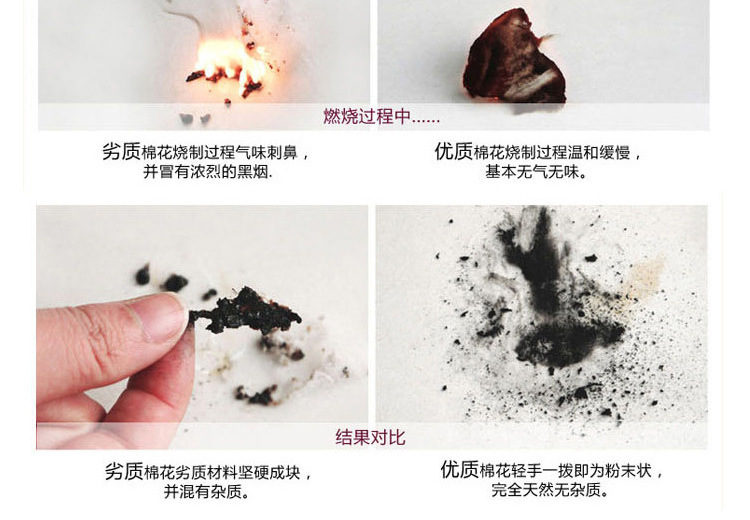 燃烧过程中......

劣质棉花烧制过程气味刺鼻，并冒有浓烈的黑烟.

优质棉花烧制过程温和缓慢，基本无气无味。

结果对比

劣质棉花劣质材料坚硬成块，并混有杂质。

优质棉花轻手一拨即为粉末状，完全天然无杂质。