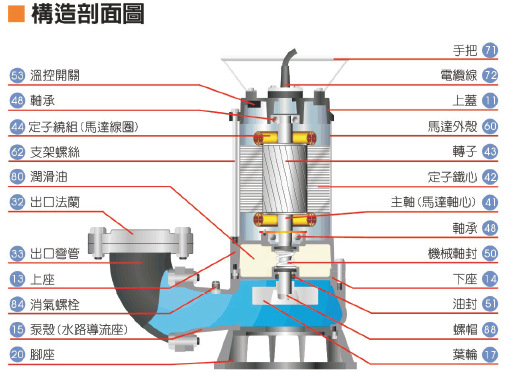 構造剖面圖

53 溫控開關
48 軸承
44 定子繞組(馬達線圈)
62 支架螺絲
80 潤滑油
32 出口法蘭
33 出口彎管
13 上座
84 消氣螺栓
15 泵殼(水路導流座)
20 腳座

手把 71
電纜線 72
上蓋 11
馬達外殼 60
轉子 43
定子鐵心 42
主軸(馬達軸心) 41
軸承 48
機械軸封 50
下座 14
油封 51
螺帽 88
葉輪 17