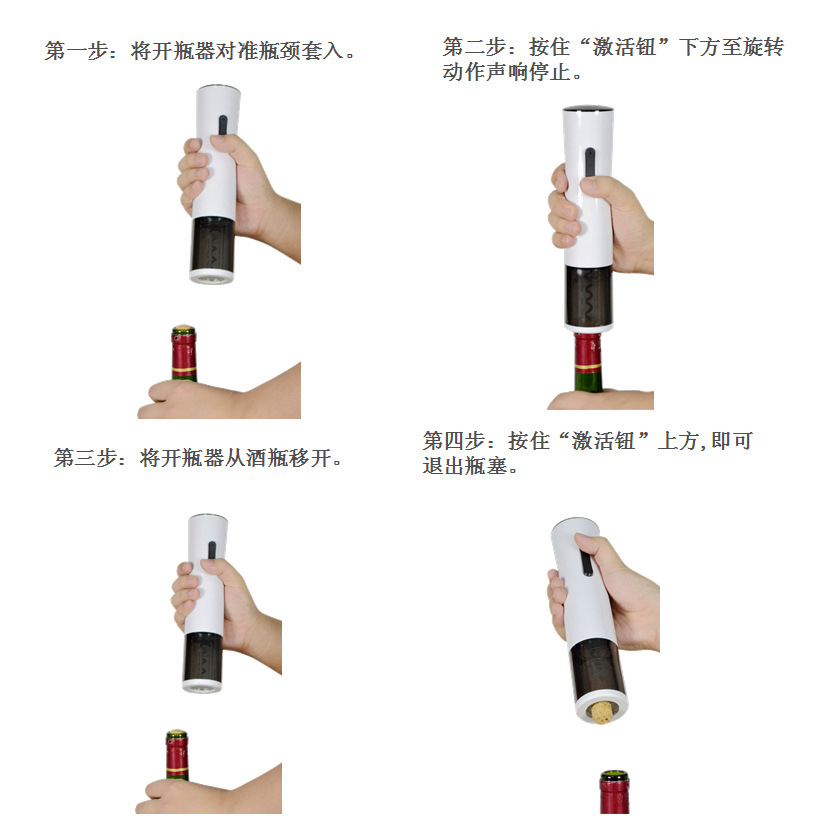 第一步：将开瓶器对准瓶颈套入。

第二步：按住“激活钮”下方至旋转动作声响停止。

第三步：将开瓶器从酒瓶移开。

第四步：按住“激活钮”上方,即可退出瓶塞。