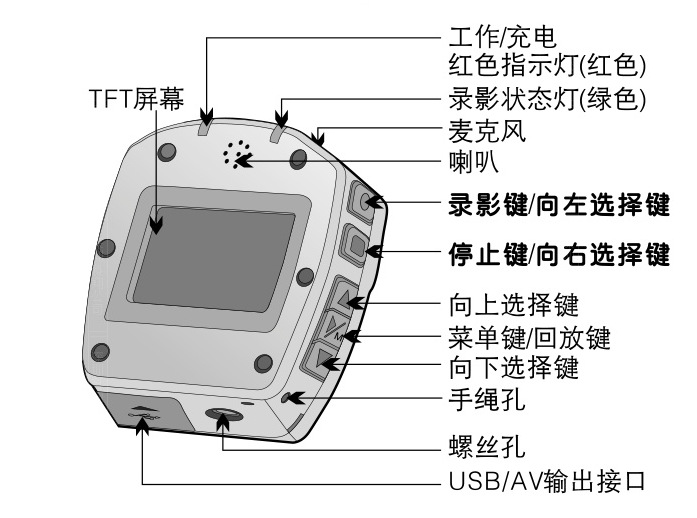 TFT屏幕

工作/充电
红色指示灯(红色)

录影状态灯(绿色)

麦克风

喇叭

录影键/向左选择键

停止键/向右选择键

向上选择键

菜单键/回放键

向下选择键

手绳孔

螺丝孔

USB/AV输出接口

M