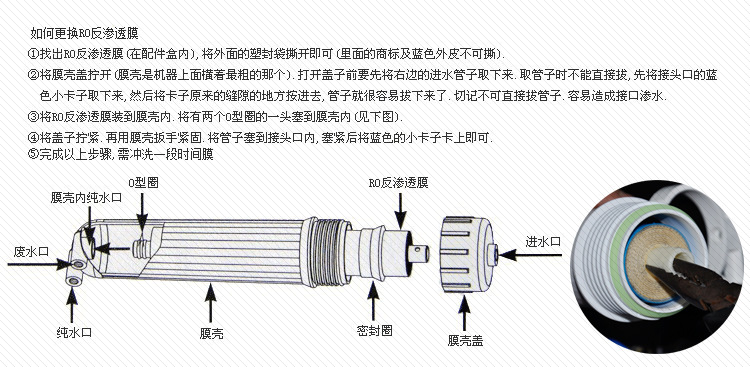 如何更换RO反渗透膜

①找出RO反渗透膜(在配件盒内),将外面的塑封袋撕开即可(里面的商标及蓝色外皮不可撕).

②将膜壳盖拧开(膜壳是机器上面横着最粗的那个).打开盖子前要先将右边的进水管子取下来.取管子时不能直接拔,先将接头口的蓝色小卡子取下来,然后将卡子原来的缝隙的地方按进去,管子就很容易拔下来了.切记不可直接拔管子.容易造成接口渗水.

③将RO反渗透膜装到膜壳内.将有两个O型圈的一头塞到膜壳内(见下图).

④将盖子拧紧.再用膜壳扳手紧固.将管子塞到接头口内,塞紧后将蓝色的小卡子卡上即可.

⑤完成以上步骤,需冲洗一段时间膜

O型圈
膜壳内纯水口
RO反渗透膜
废水口
进水口
纯水口
膜壳
密封圈
膜壳盖