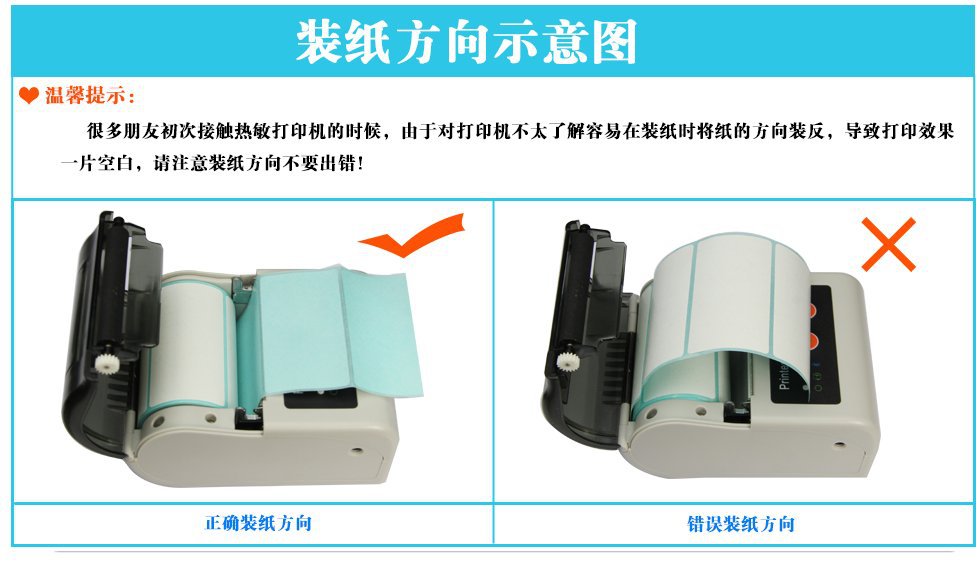 装纸方向示意图

温馨提示：

很多朋友初次接触热敏打印机的时候，由于对打印机不太了解容易在装纸时将纸的方向装反，导致打印效果一片空白，请注意装纸方向不要出错！

Printer

正确装纸方向

错误装纸方向