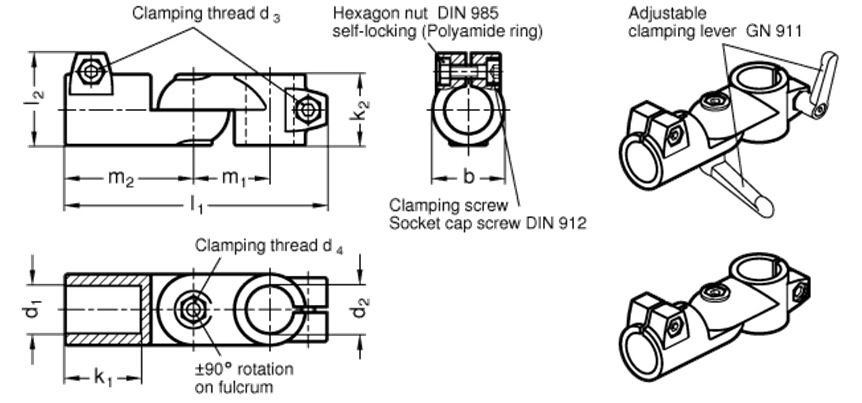 Clamping thread $d_3$

Hexagon nut DIN 985
self-locking (Polyamide ring)

Adjustable
clamping lever GN 911

$l_2$

$k_2$

$m_2$

$m_1$

$l_1$

b

Clamping screw
Socket cap screw DIN 912

Clamping thread $d_4$

$d_1$

$d_2$

$k_1$

±90° rotation
on fulcrum