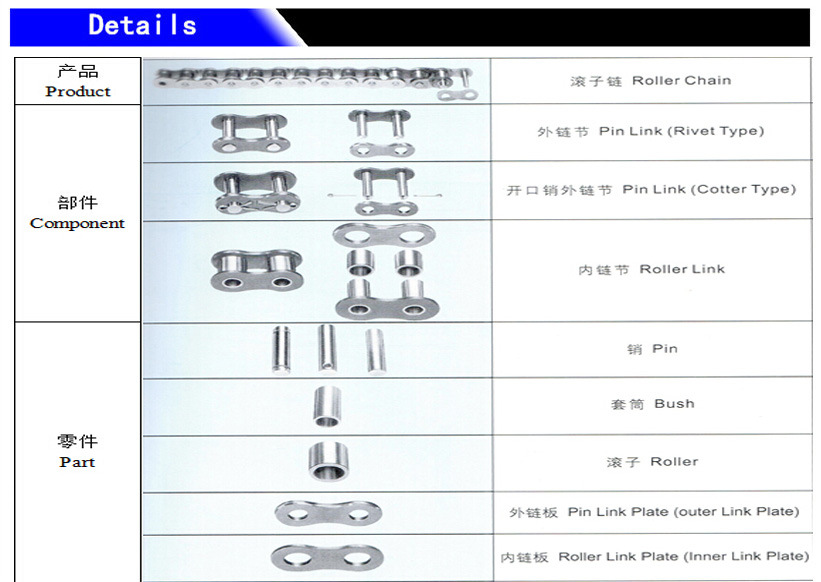 Details

| 产品 Product | | 滚子链 Roller Chain |
|---|---|---|
| 部件 Component | | 外链节 Pin Link (Rivet Type) |
| | | 开口销外链节 Pin Link (Cotter Type) |
| | | 内链节 Roller Link |
| 零件 Part | | 销 Pin |
| | | 套筒 Bush |
| | | 滚子 Roller |
| | | 外链板 Pin Link Plate (outer Link Plate) |
| | | 内链板 Roller Link Plate (Inner Link Plate) |