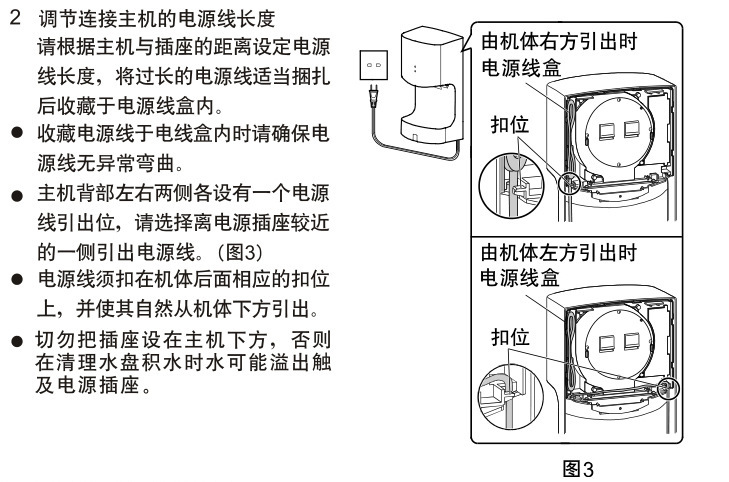 2 调节连接主机的电源线长度
请根据主机与插座的距离设定电源线长度，将过长的电源线适当捆扎后收藏于电源线盒内。

● 收藏电源线于电线盒内时请确保电源线无异常弯曲。

● 主机背部左右两侧各设有一个电源线引出位，请选择离电源插座较近的一侧引出电源线。(图3)

● 电源线须扣在机体后面相应的扣位上，并使其自然从机体下方引出。

● 切勿把插座设在主机下方，否则在清理水盘积水时水可能溢出触及电源插座。

由机体右方引出时
电源线盒
扣位

由机体左方引出时
电源线盒
扣位

图3