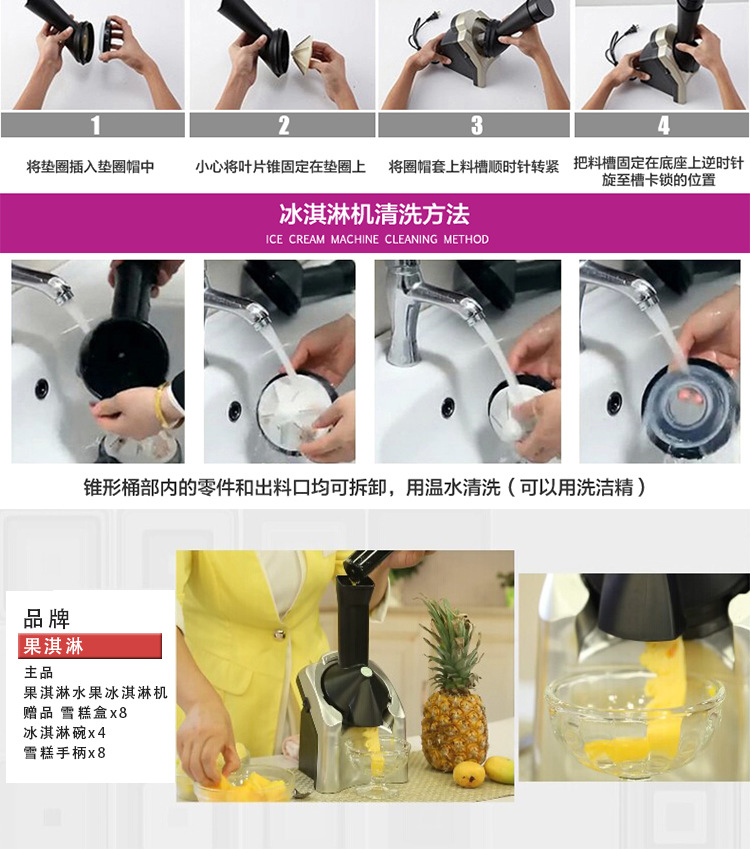 1

将垫圈插入垫圈帽中

2

小心将叶片锥固定在垫圈上

3

将圈帽套上料槽顺时针转紧

4

把料槽固定在底座上逆时针旋至槽卡锁的位置

冰淇淋机清洗方法
ICE CREAM MACHINE CLEANING METHOD

锥形桶部内的零件和出料口均可拆卸，用温水清洗（可以用洗洁精）

品牌
果淇淋
主品
果淇淋水果冰淇淋机
赠品 雪糕盒x8
冰淇淋碗x4
雪糕手柄x8