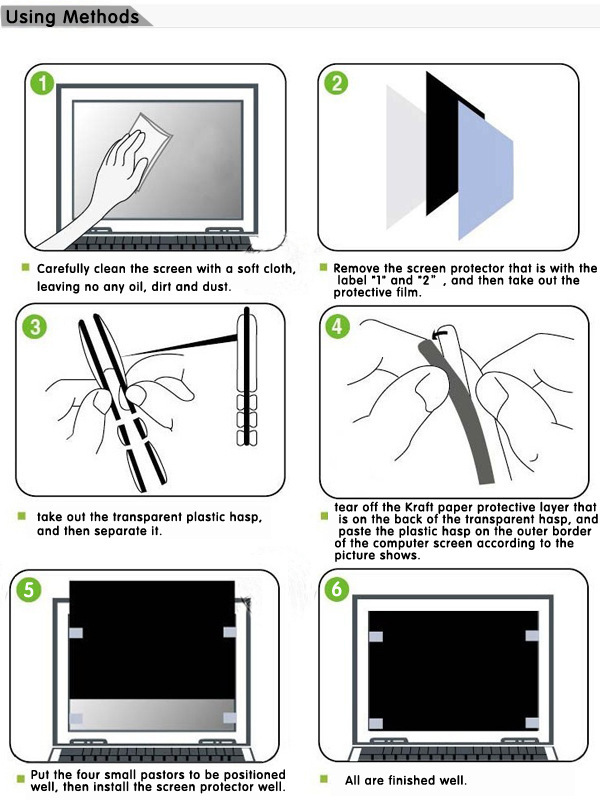 Using Methods

1

Carefully clean the screen with a soft cloth, leaving no any oil, dirt and dust.

2

Remove the screen protector that is with the label "1" and "2" , and then take out the protective film.

3

take out the transparent plastic hasp, and then separate it.

4

tear off the Kraft paper protective layer that is on the back of the transparent hasp, and paste the plastic hasp on the outer border of the computer screen according to the picture shows.

5

Put the four small pastors to be positioned well, then install the screen protector well.

6

All are finished well.