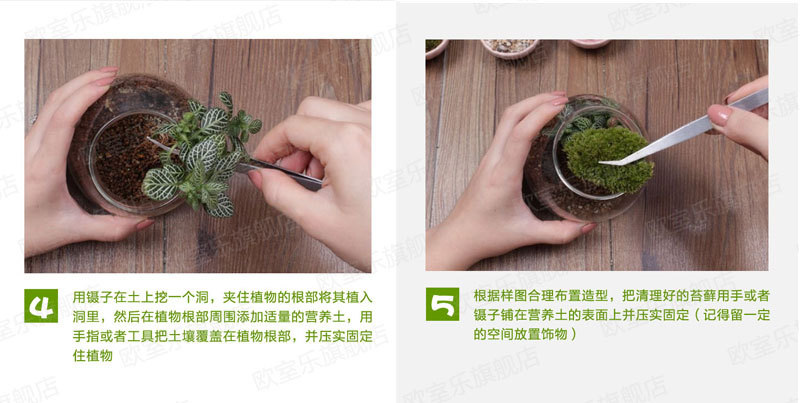 欧室乐旗舰店

4 用镊子在土上挖一个洞，夹住植物的根部将其植入洞里，然后在植物根部周围添加适量的营养土，用手指或者工具把土壤覆盖在植物根部，并压实固定住植物

5 根据样图合理布置造型，把清理好的苔藓用手或者镊子铺在营养土的表面上并压实固定（记得留一定的空间放置饰物）