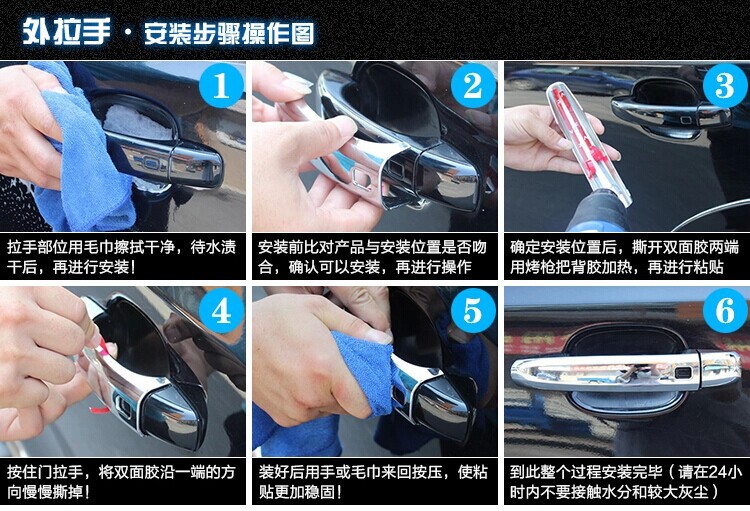 外拉手 · 安装步骤操作图

1

拉手部位用毛巾擦拭干净，待水渍干后，再进行安装！

2

安装前比对产品与安装位置是否吻合，确认可以安装，再进行操作

3

确定安装位置后，撕开双面胶两端用烤枪把背胶加热，再进行粘贴

4

按住门拉手，将双面胶沿一端的方向慢慢撕掉！

5

装好后用手或毛巾来回按压，使粘贴更加稳固！

6

到此整个过程安装完毕（请在24小时内不要接触水分和较大灰尘）