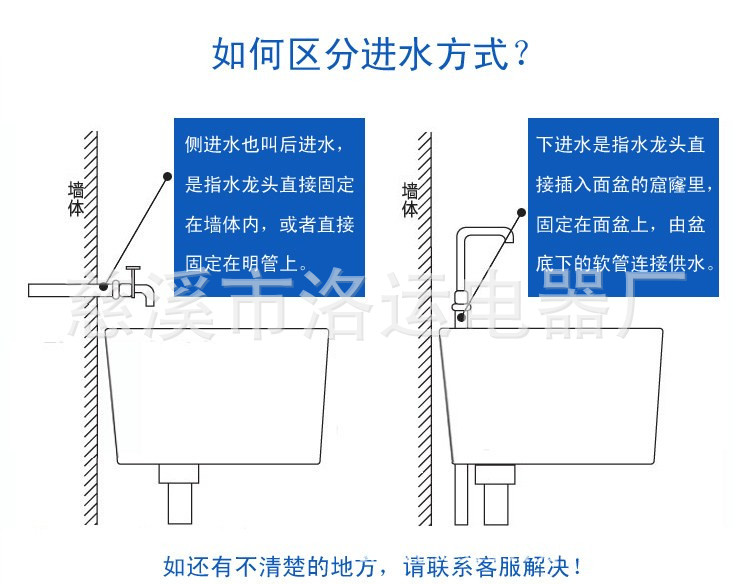 如何区分进水方式？

墙体

侧进水也叫后进水，是指水龙头直接固定在墙体内，或者直接固定在明管上。

墙体

下进水是指水龙头直接插入面盆的窟窿里，固定在面盆上，由盆底下的软管连接供水。

慈溪市洛运电器厂

如还有不清楚的地方，请联系客服解决！