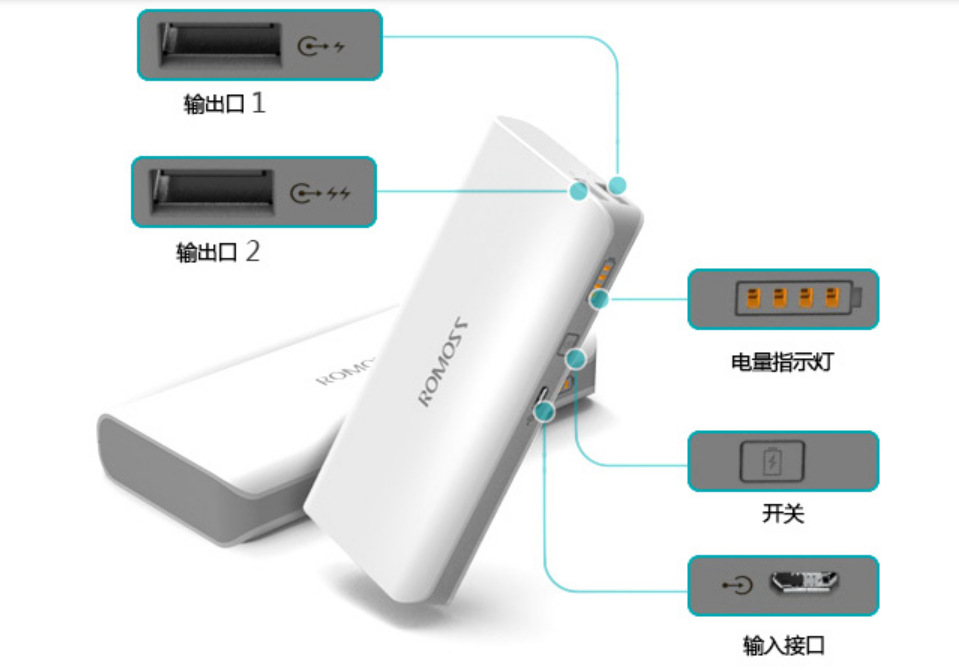 输出口 1

输出口 2

ROMOSS

ROMOSS

电量指示灯

开关

输入接口