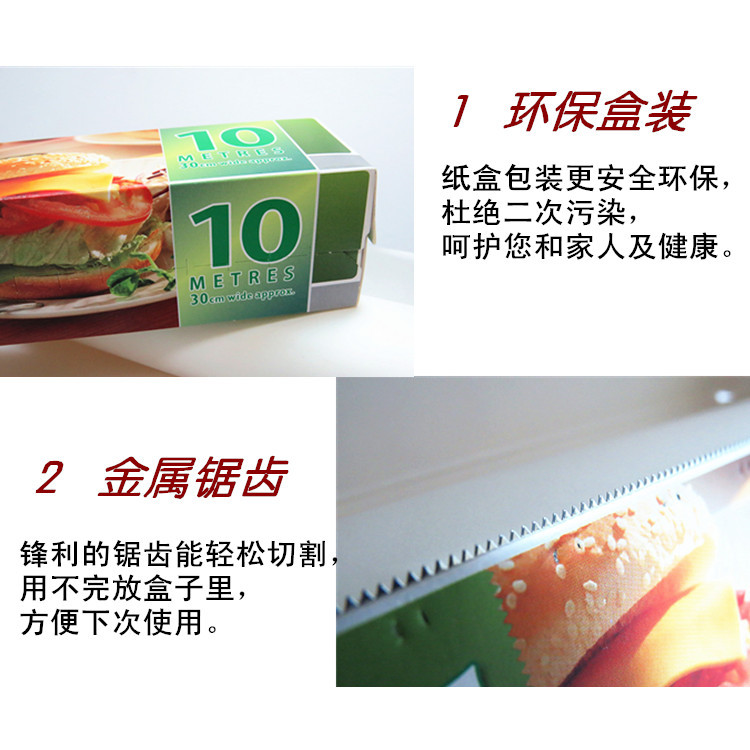 10
METRES
30cm wide approx.

10
METRES
30cm wide approx.

1 环保盒装

纸盒包装更安全环保，
杜绝二次污染，
呵护您和家人及健康。

2 金属锯齿

锋利的锯齿能轻松切割，
用不完放盒子里，
方便下次使用。