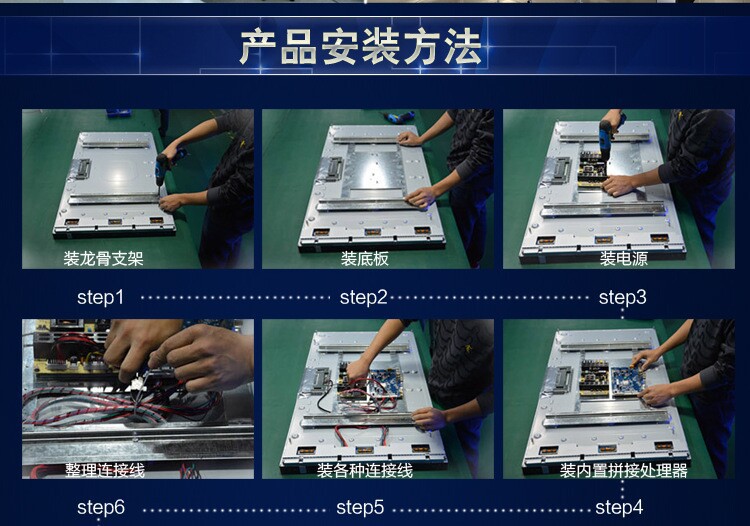 产品安装方法

装龙骨支架

装底板

装电源

step1 step2 step3

整理连接线

装各种连接线

装内置拼接处理器

step6 step5 step4