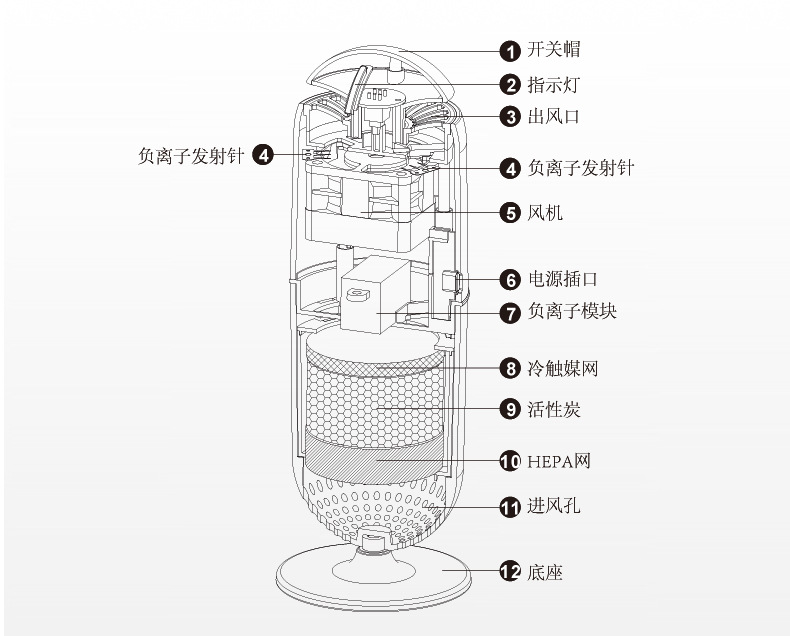 1 开关帽
2 指示灯
3 出风口
负离子发射针 4
4 负离子发射针
5 风机
6 电源插口
7 负离子模块
8 冷触媒网
9 活性炭
10 HEPA网
11 进风孔
12 底座