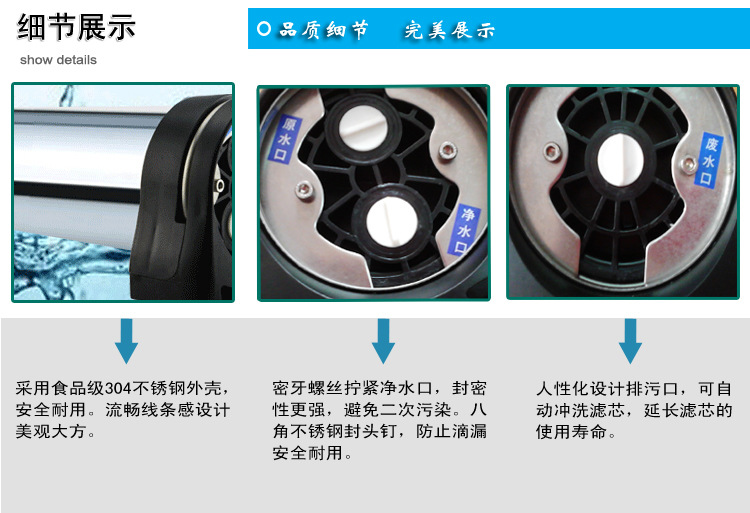 细节展示
show details

品质细节 完美展示

原水口

净水口

废水口

采用食品级304不锈钢外壳，安全耐用。流畅线条感设计美观大方。

密牙螺丝拧紧净水口，封密性更强，避免二次污染。八角不锈钢封头钉，防止滴漏安全耐用。

人性化设计排污口，可自动冲洗滤芯，延长滤芯的使用寿命。