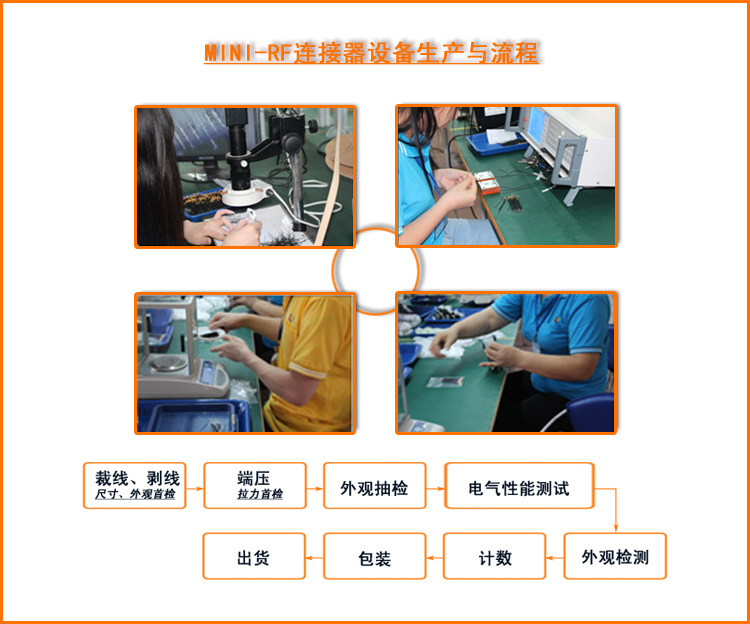 MINI-RF连接器设备生产与流程

裁线、剥线
尺寸、外观首检

端压
拉力首检

外观抽检

电气性能测试

外观检测

计数

包装

出货