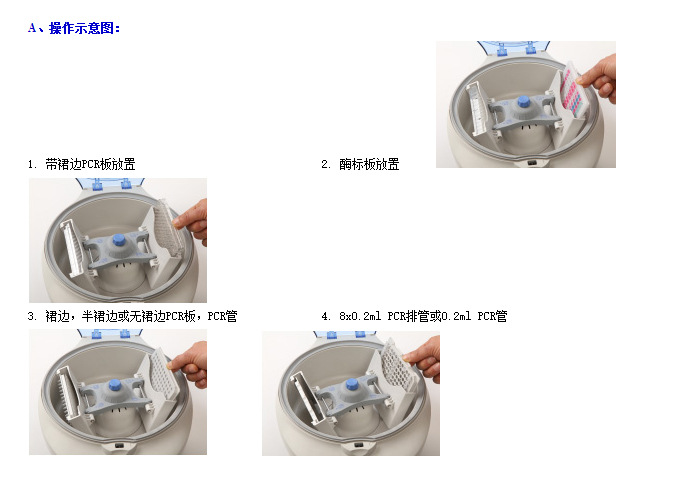 A、操作示意图：

1. 带裙边PCR板放置

2. 酶标板放置

3. 裙边，半裙边或无裙边PCR板，PCR管

4. 8x0.2ml PCR排管或0.2ml PCR管