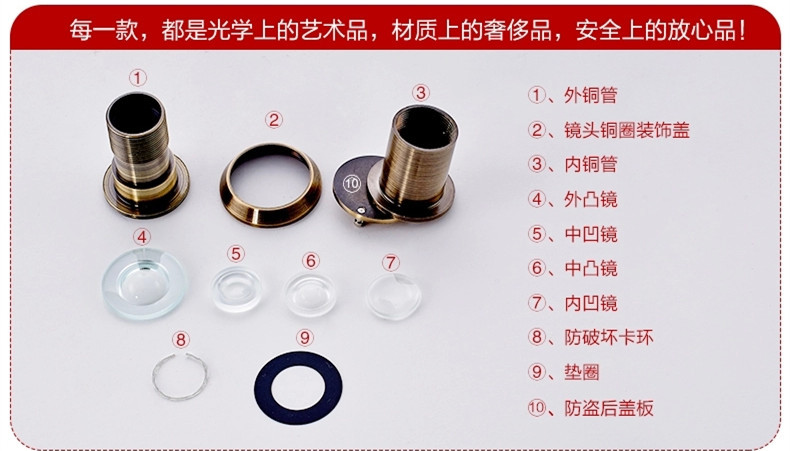 每一款，都是光学上的艺术品，材质上的奢侈品，安全上的放心品！

①

②

③

⑩

④

⑤

⑥

⑦

⑧

⑨

①、外铜管
②、镜头铜圈装饰盖
③、内铜管
④、外凸镜
⑤、中凹镜
⑥、中凸镜
⑦、内凹镜
⑧、防破坏卡环
⑨、垫圈
⑩、防盗后盖板