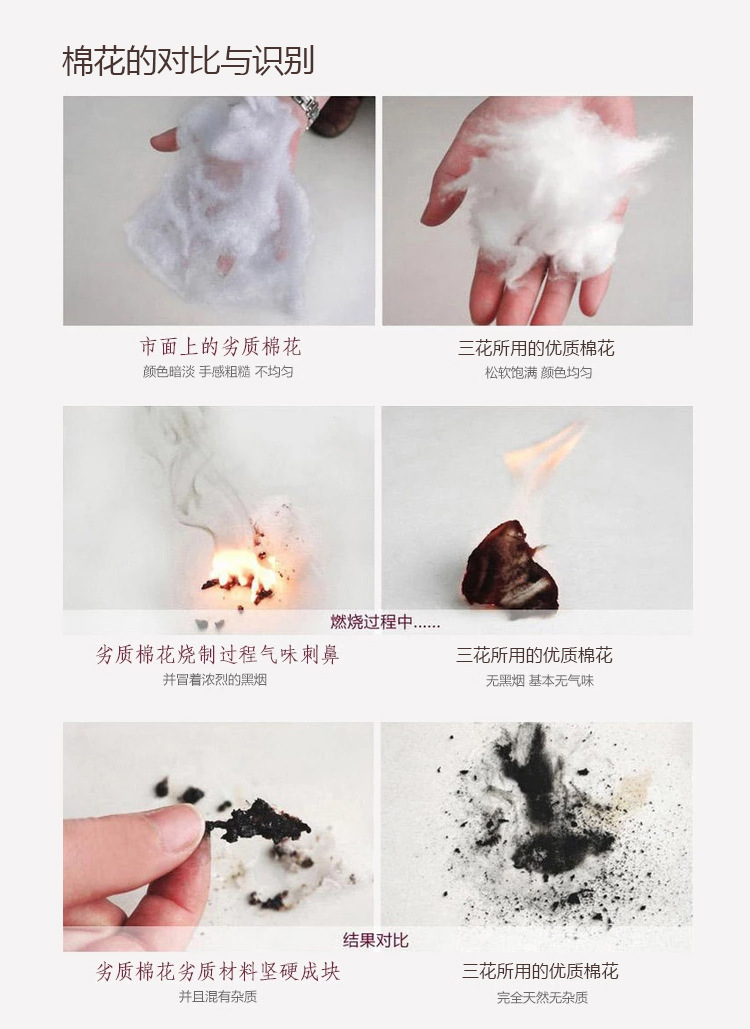 棉花的对比与识别

市面上的劣质棉花
颜色暗淡 手感粗糙 不均匀

三花所用的优质棉花
松软饱满 颜色均匀

燃烧过程中......

劣质棉花烧制过程气味刺鼻
并冒着浓烈的黑烟

三花所用的优质棉花
无黑烟 基本无气味

结果对比

劣质棉花劣质材料坚硬成块
并且混有杂质

三花所用的优质棉花
完全天然无杂质