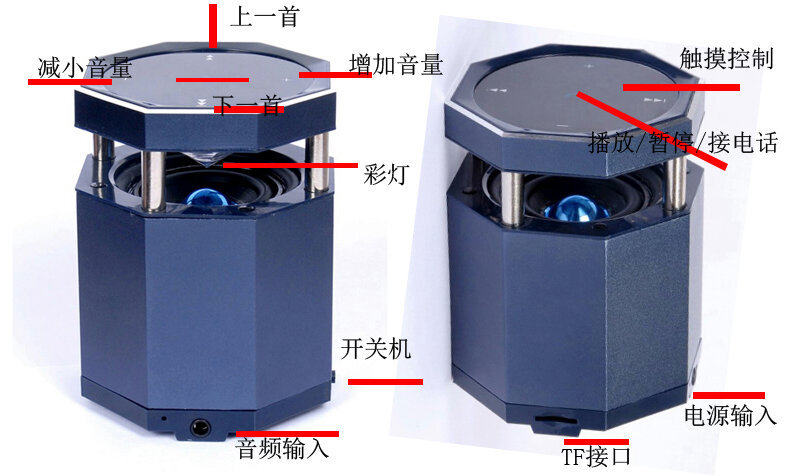 上一首
减小音量
增加音量
下一首
彩灯
开关机
音频输入
触摸控制
播放/暂停/接电话
电源输入
TF接口